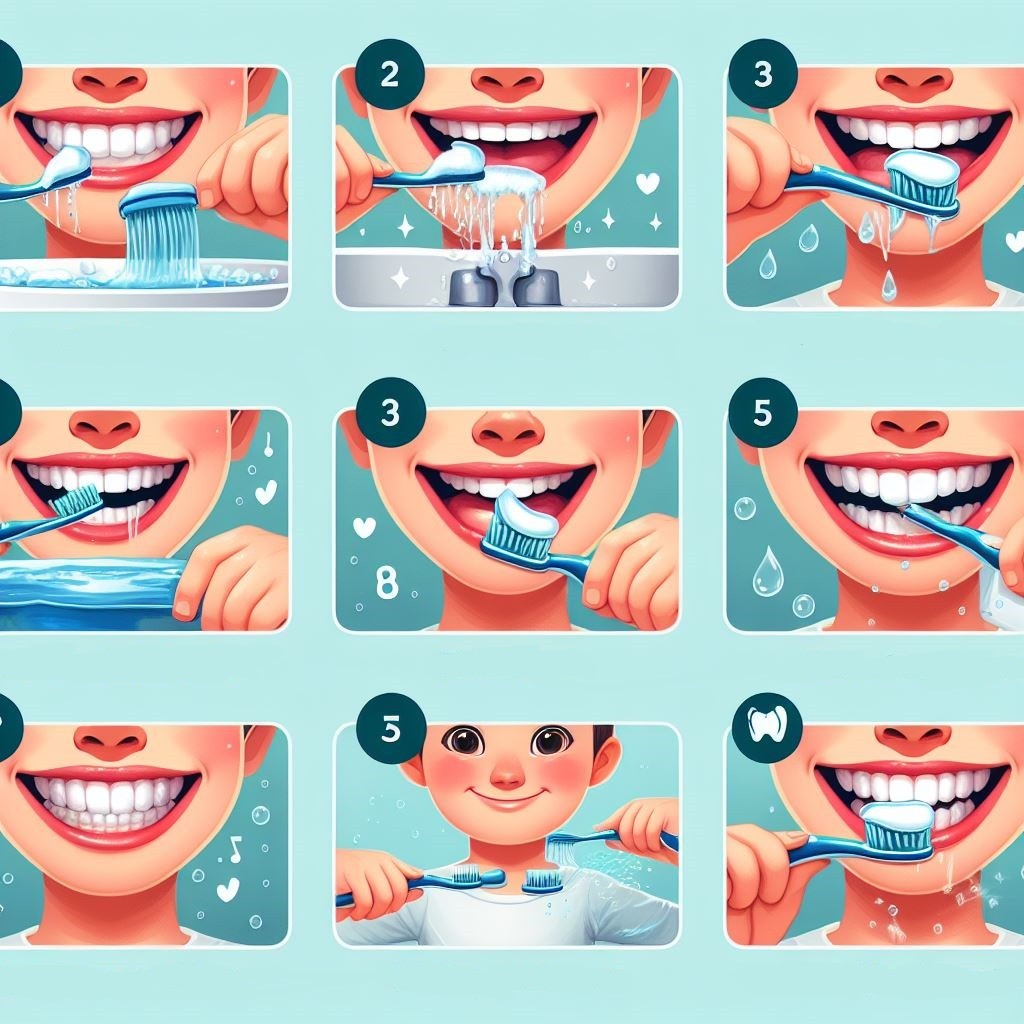 2

3

3

8

5

5